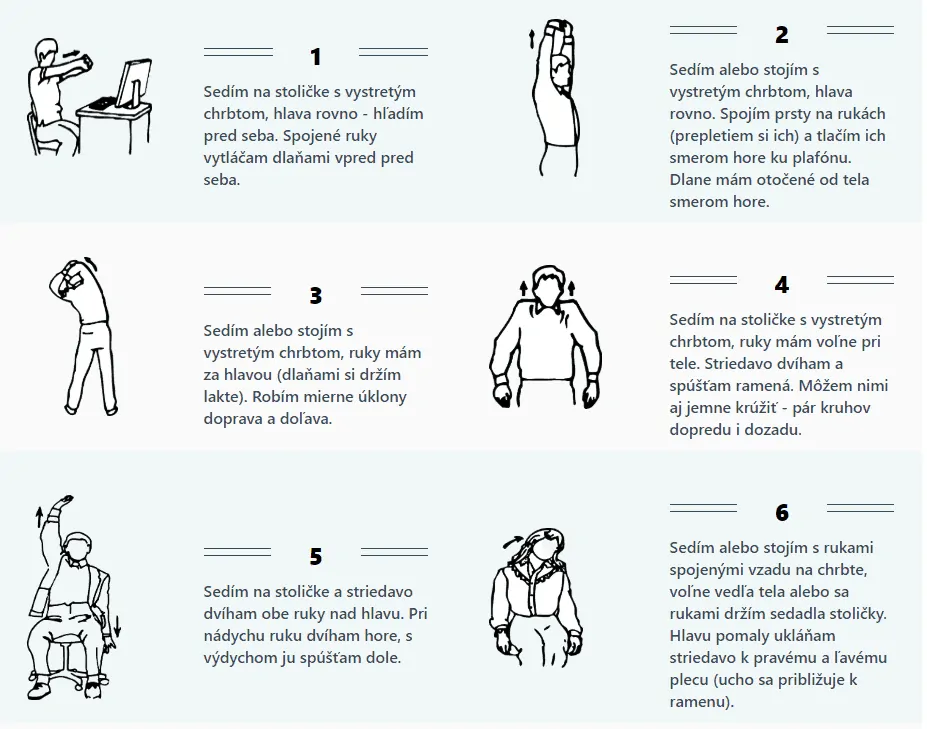 1

Sedím na stoličke s vystretým chrbtom, hlava rovno - hľadím pred seba. Spojené ruky vytláčam dlaňami vpred pred seba.

2

Sedím alebo stojím s vystretým chrbtom, hlava rovno. Spojím prsty na rukách (prepletiem si ich) a tlačím ich smerom hore ku plafónu. Dlane mám otočené od tela smerom hore.

3

Sedím alebo stojím s vystretým chrbtom, ruky mám za hlavou (dlaňami si držím lakte). Robím mierne úklony doprava a doľava.

4

Sedím na stoličke s vystretým chrbtom, ruky mám voľne pri tele. Striedavo dvíham a spúšťam ramená. Môžem nimi aj jemne krúžiť - pár kruhov dopredu i dozadu.

5

Sedím na stoličke a striedavo dvíham obe ruky nad hlavu. Pri nádychu ruku dvíham hore, s výdychom ju spúšťam dole.

6

Sedím alebo stojím s rukami spojenými vzadu na chrbte, voľne vedľa tela alebo sa rukami držím sedadla stoličky. Hlavu pomaly ukláňam striedavo k pravému a ľavému plecu (ucho sa približuje k ramenu).