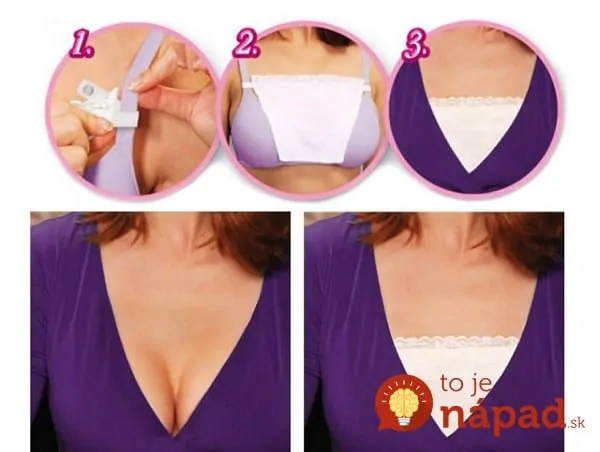 1.

2.

3.

to je
nápad.sk