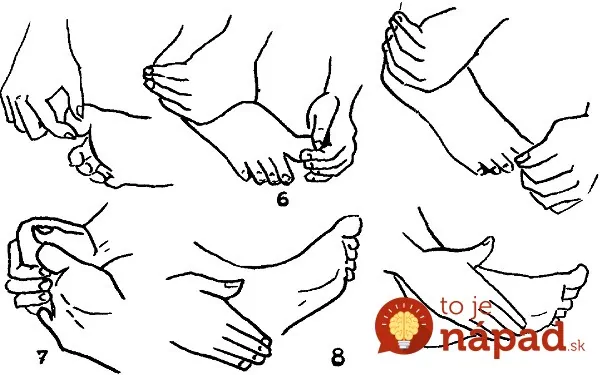 6

7

8

to je nápad.sk